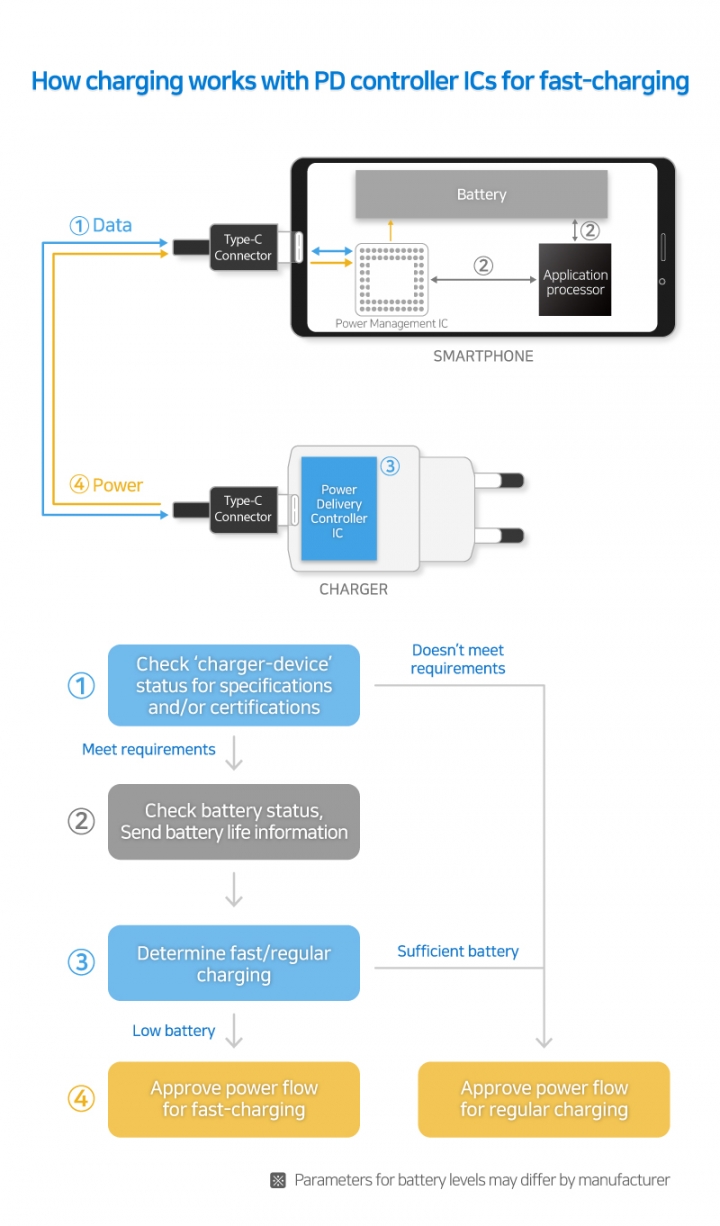 How charging works with PD controller ICs for fast-charging

① Data

Type-C Connector

Battery

② ②

Application processor

Power Management IC

SMARTPHONE

④ Power

Type-C Connector

Power Delivery Controller IC ③

CHARGER

① Check 'charger-device' status for specifications and/or certifications

Doesn't meet requirements

Meet requirements

② Check battery status, Send battery life information

③ Determine fast/regular charging

Sufficient battery

Low battery

④ Approve power flow for fast-charging

Approve power flow for regular charging

※ Parameters for battery levels may differ by manufacturer